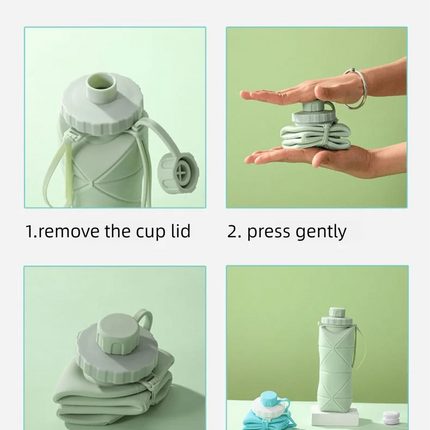 1.remove the cup lid

2. press gently